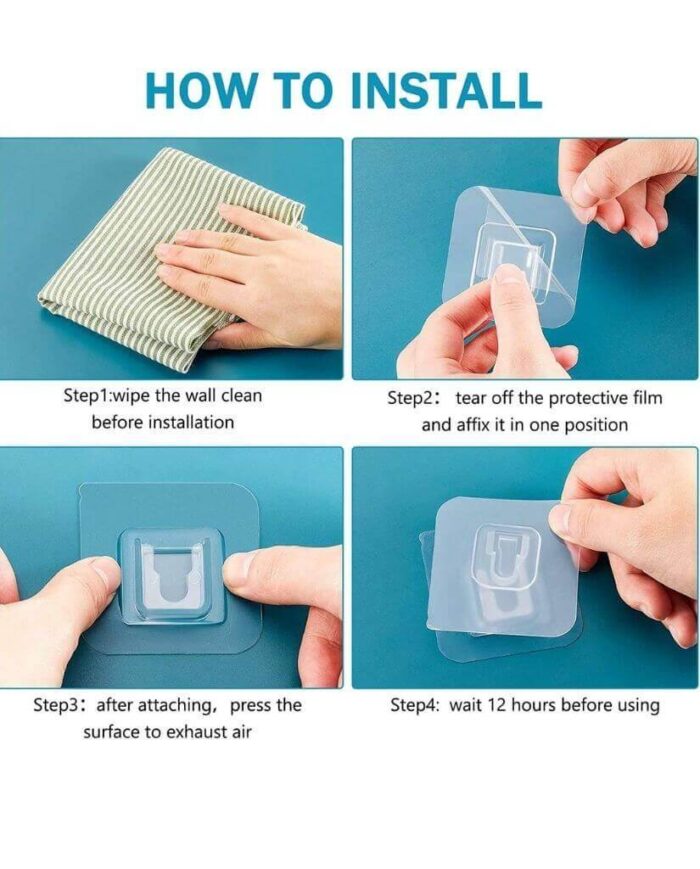 HOW TO INSTALL

Step1:wipe the wall clean before installation

Step2： tear off the protective film and affix it in one position

Step3： after attaching， press the surface to exhaust air

Step4: wait 12 hours before using